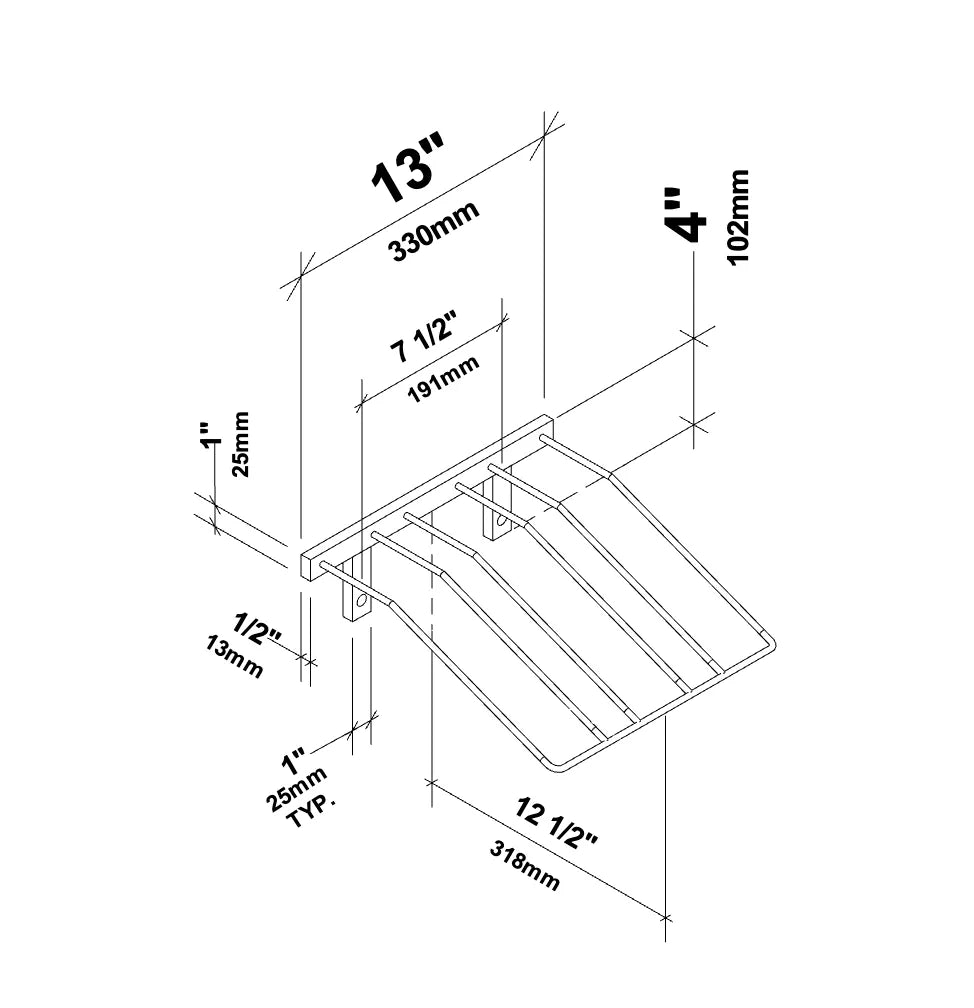 13"
330mm
4"
102mm
7 1/2"
191mm
1"
25mm
1/2"
13mm
1"
25mm
TYP.
12 1/2"
318mm