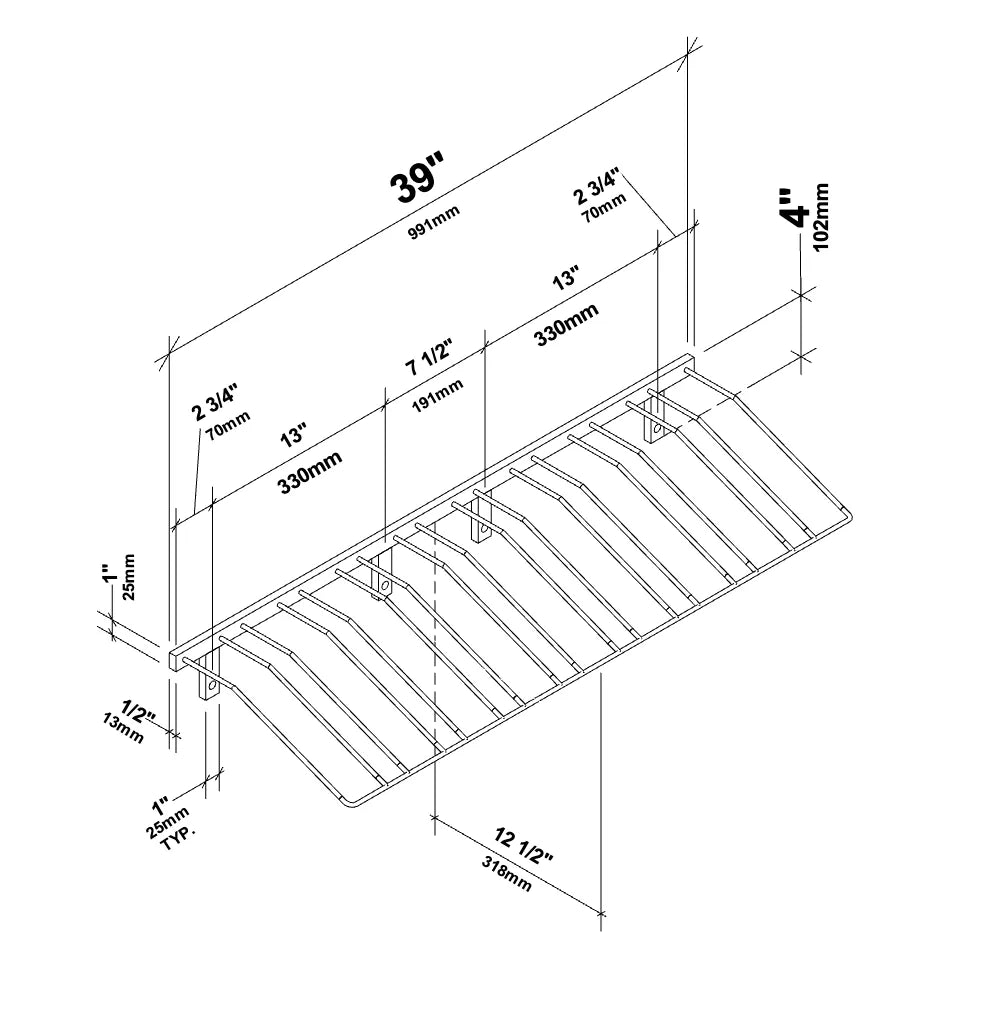 39"
991mm

2 3/4"
70mm

4"
102mm

13"
330mm

7 1/2"
191mm

2 3/4"
70mm

13"
330mm

1"
25mm

1/2"
13mm

1"
25mm
TYP.

12 1/2"
318mm